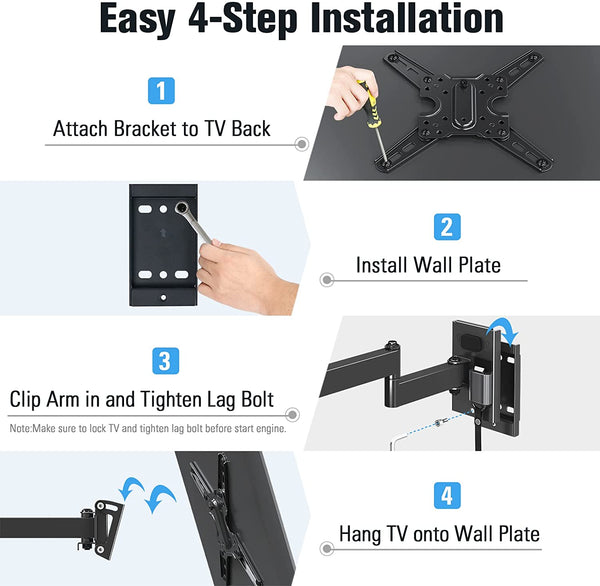 Easy 4-Step Installation

1

Attach Bracket to TV Back

2

Install Wall Plate

3

Clip Arm in and Tighten Lag Bolt

Note:Make sure to lock TV and tighten lag bolt before start engine.

4

Hang TV onto Wall Plate