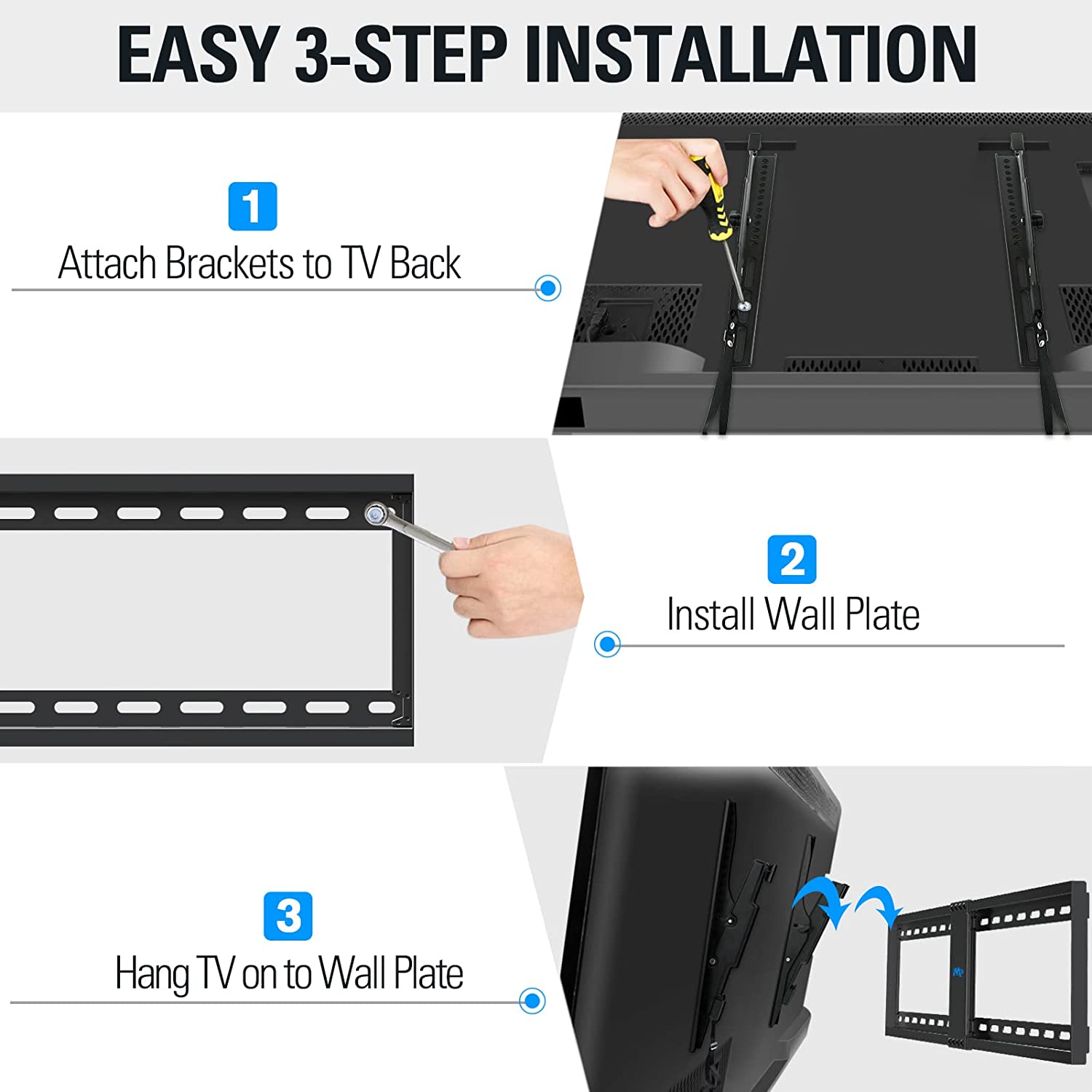 EASY 3-STEP INSTALLATION

1
Attach Brackets to TV Back

2
Install Wall Plate

3
Hang TV on to Wall Plate