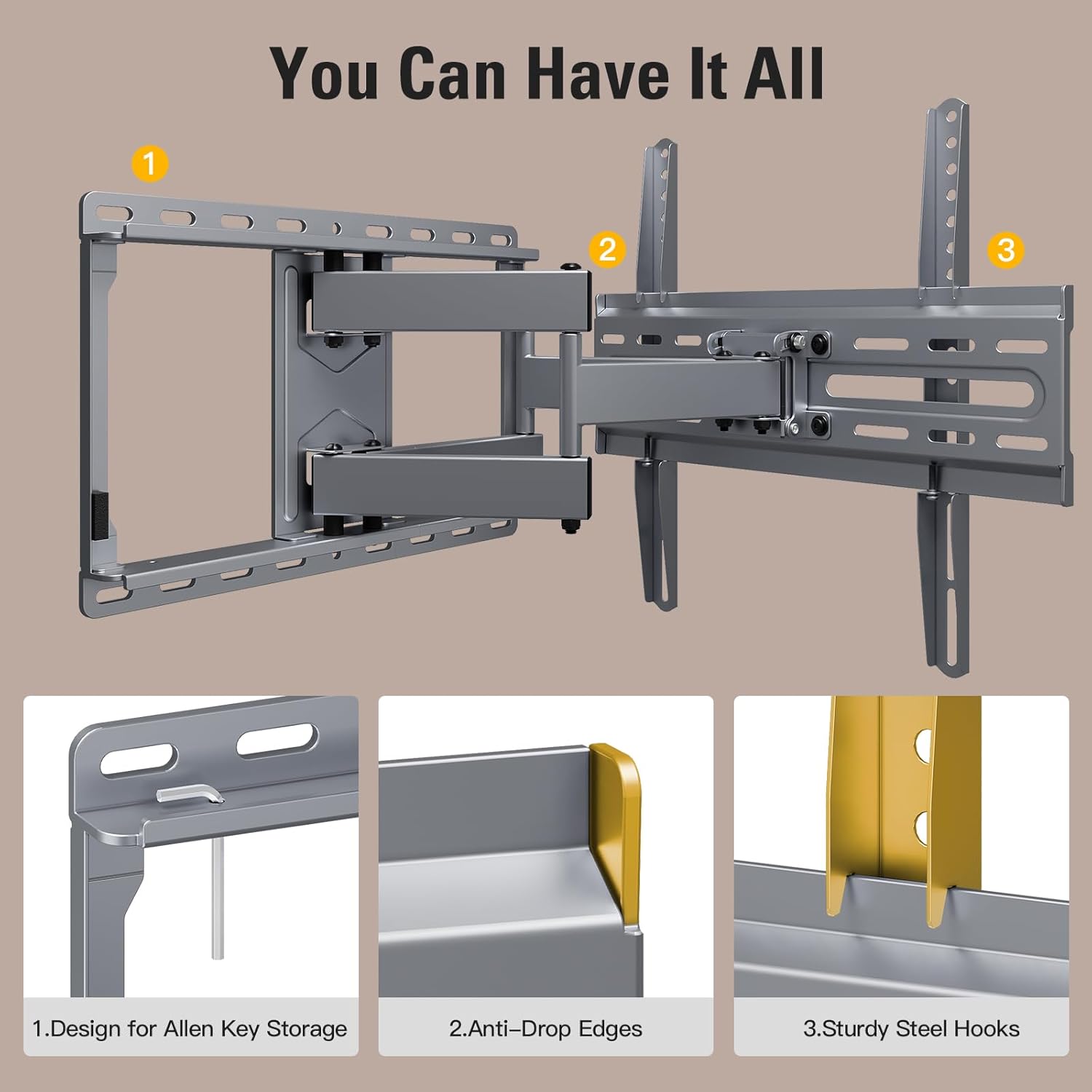 You Can Have It All

1

2

3

1.Design for Allen Key Storage

2.Anti-Drop Edges

3.Sturdy Steel Hooks